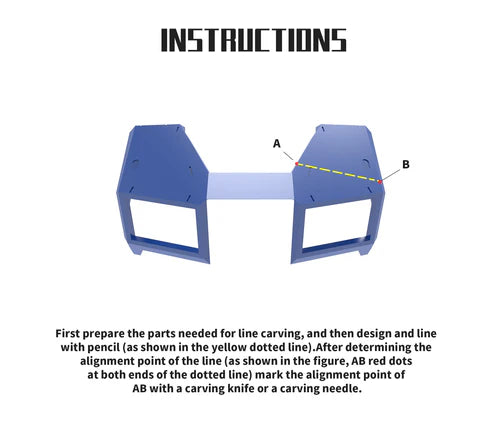 INSTRUCTIONS

A

B

First prepare the parts needed for line carving, and then design and line with pencil (as shown in the yellow dotted line).After determining the alignment point of the line (as shown in the figure, AB red dots at both ends of the dotted line) mark the alignment point of AB with a carving knife or a carving needle.