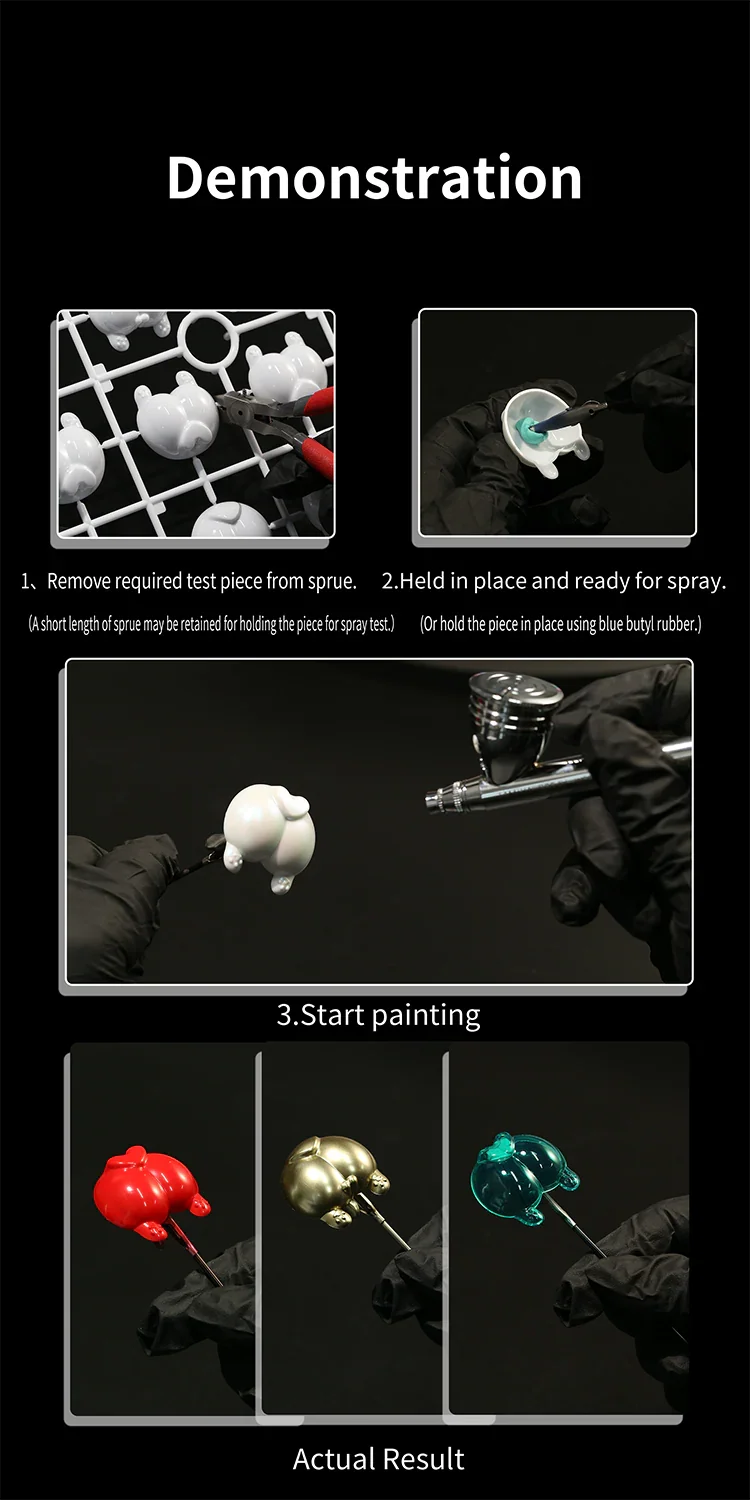 Demonstration

1、Remove required test piece from sprue.

(A short length of sprue may be retained for holding the piece for spray test.)

2.Held in place and ready for spray.

(Or hold the piece in place using blue butyl rubber.)

3.Start painting

Actual Result