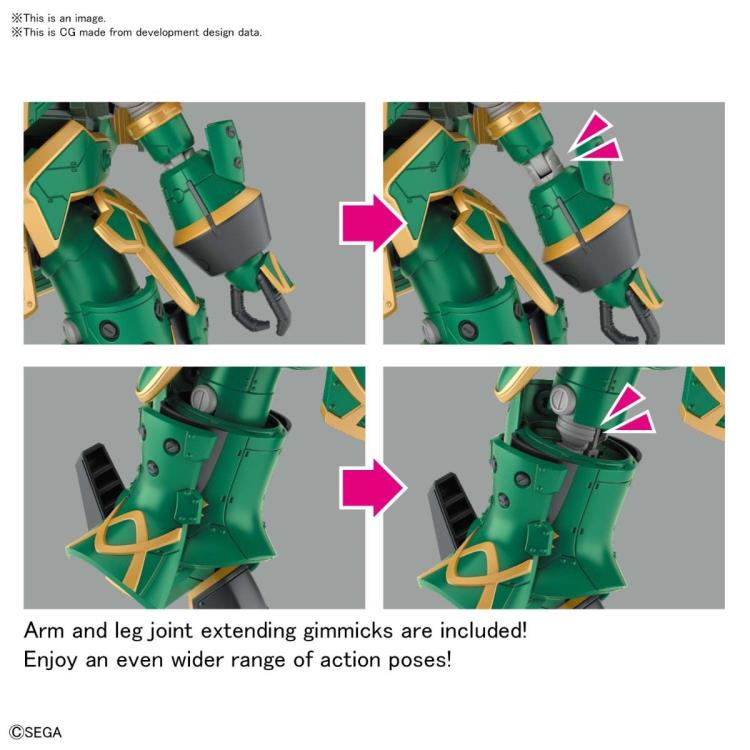 ※This is an image.
※This is CG made from development design data.

Arm and leg joint extending gimmicks are included!
Enjoy an even wider range of action poses!

©SEGA